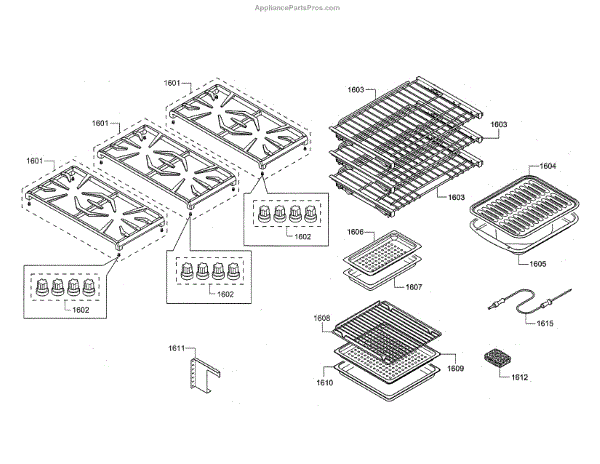 AppliancePartsPros.com

1601
1601
1601
1602
1602
1602
1603
1603
1603
1604
1605
1606
1607
1615
1608
1609
1610
1611
1612