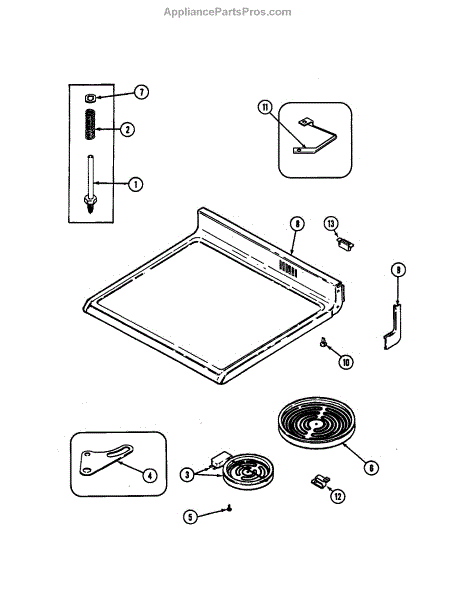 AppliancePartsPros.com

7
2
1
11
8
13
8
10
6
4
3
12
5