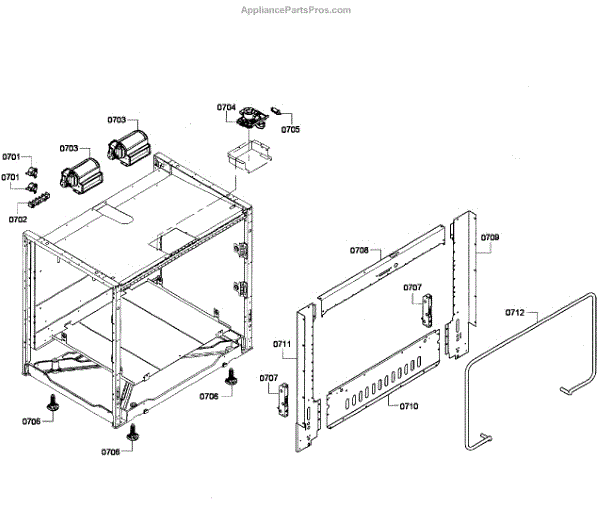 AppliancePartsPros.com

0704
0705
0703
0703
0701
0701
0702
0708
0709
0707
0712
0711
0707
0710
0706
0706
0706