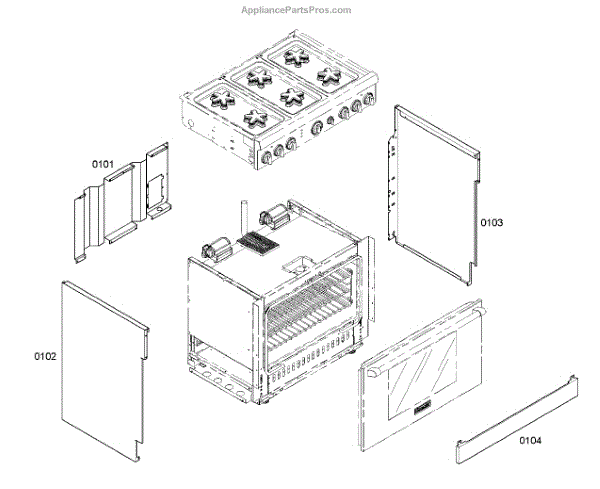 AppliancePartsPros.com

0101

0103

0102

0104