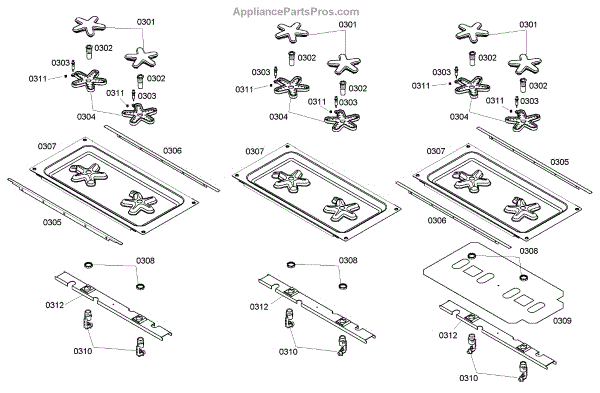 AppliancePartsPros.com

0301
0302
0303
0311
0302
0311
0303
0304
0307
0306
0305
0308
0312
0310

0301
0302
0303
0311
0302
0311
0303
0304
0307
0308
0312
0310

0301
0302
0303
0311
0302
0311
0303
0304
0307
0305
0306
0308
0309
0312
0310