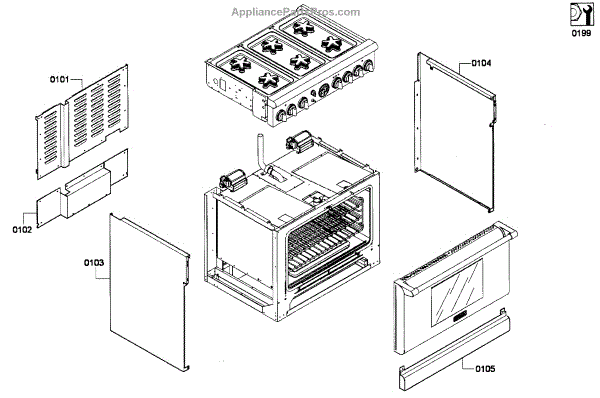 AppliancePartsPros.com

0199

0101

0104

0102

0103

0105