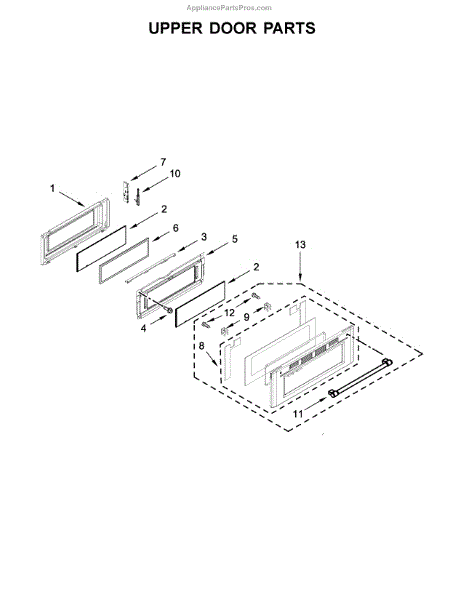 AppliancePartsPros.com

UPPER DOOR PARTS

7
10
1
2
6
3
5
13
2
12
9
4
8
11