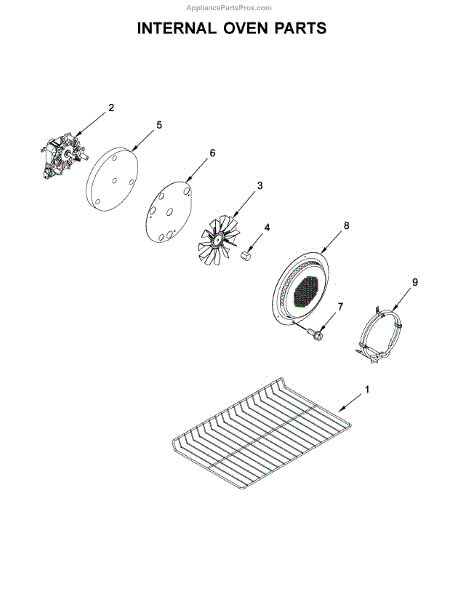 AppliancePartsPros.com

INTERNAL OVEN PARTS

2
5
6
3
4
8
9
7
1