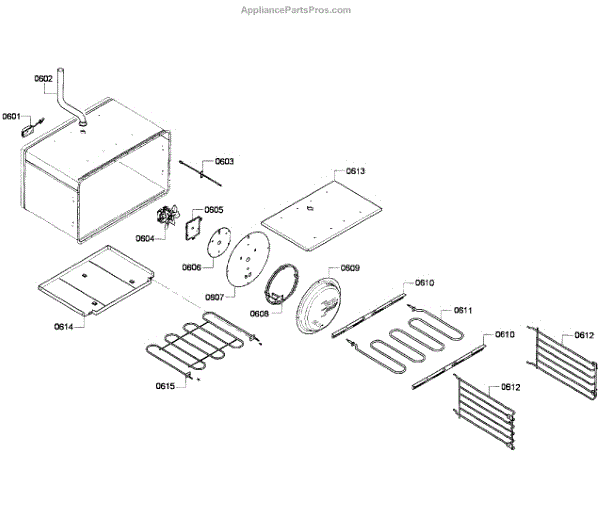 AppliancePartsPros.com

0602
0601
0603
0613
0605
0604
0606
0607
0609
0608
0610
0611
0614
0610
0612
0615
0612