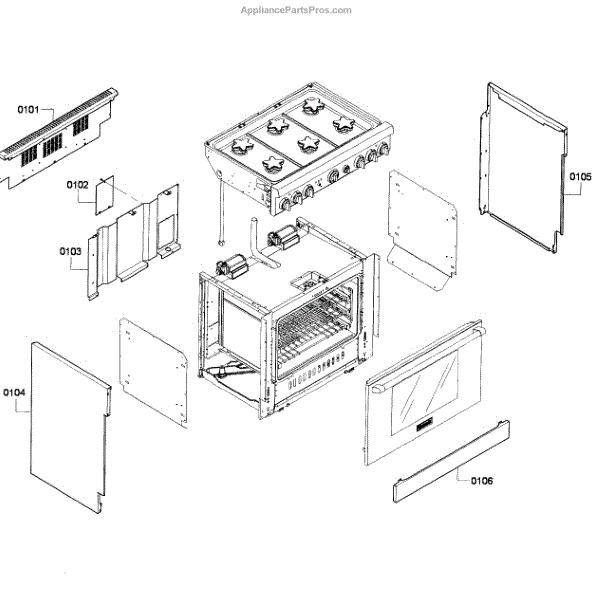 AppliancePartsPros.com

0101

0102

0103

0104

0105

0106