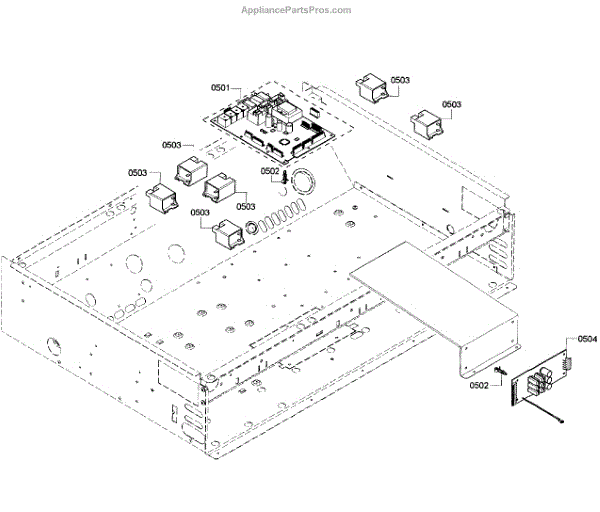 AppliancePartsPros.com

0501
0503
0503
0503
0503
0502
0503
0503
0504
0502