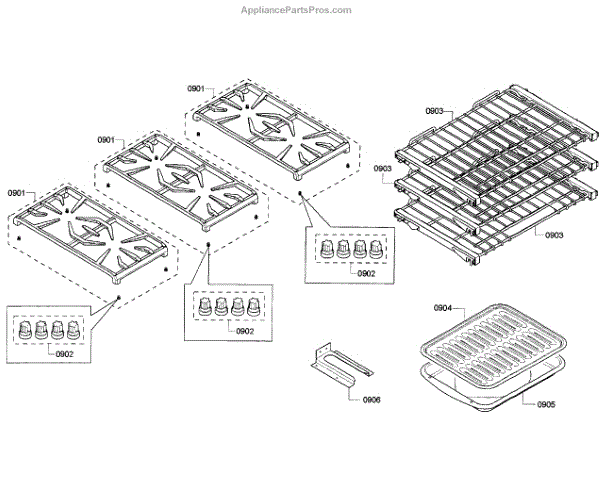 AppliancePartsPros.com

0901
0901
0901
0903
0903
0903
0902
0902
0902
0904
0906
0905