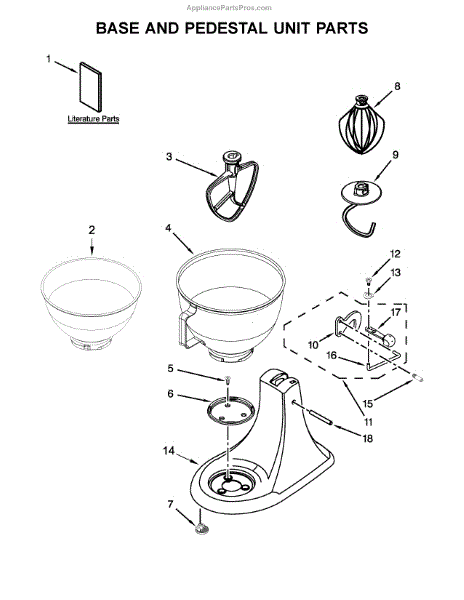 AppliancePartsPros.com

BASE AND PEDESTAL UNIT PARTS

1

Literature Parts

8

3

9

2

4

12

13

17

10

16

5

6

15

11

18

14

7