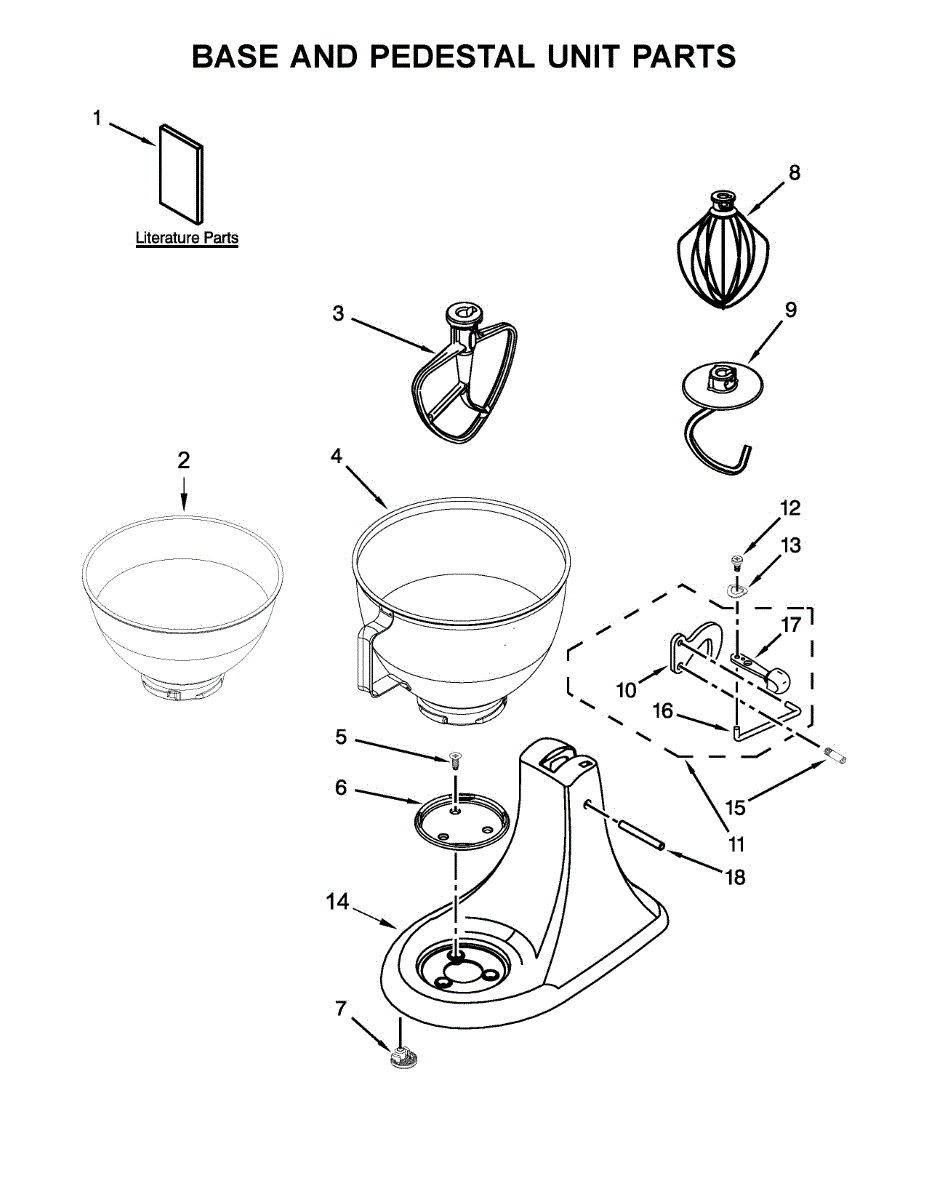 BASE AND PEDESTAL UNIT PARTS

1

Literature Parts

8

3

9

2

4

12

13

17

10

16

5

6

15

11

18

14

7