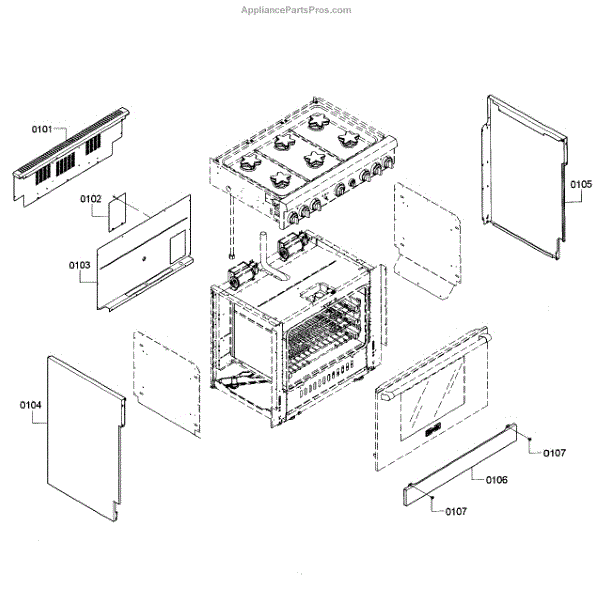 AppliancePartsPros.com

0101
0102
0103
0105
0104
0107
0106
0107