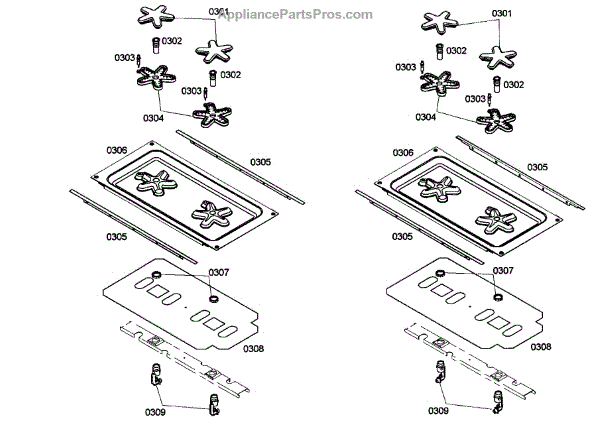 AppliancePartsPros.com

0301
0302
0303
0302
0303
0304
0306
0305
0305
0307
0308
0309

0301
0302
0303
0302
0303
0304
0306
0305
0305
0307
0308
0309