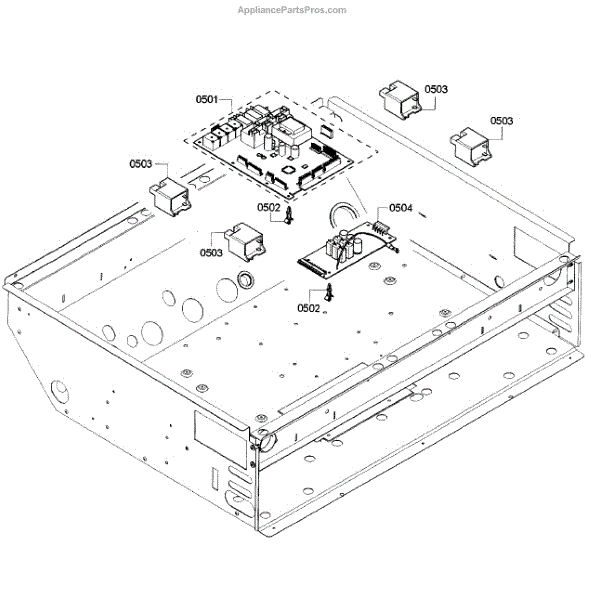 AppliancePartsPros.com

0501

0503

0503

0503

0502

0504

0503

0502