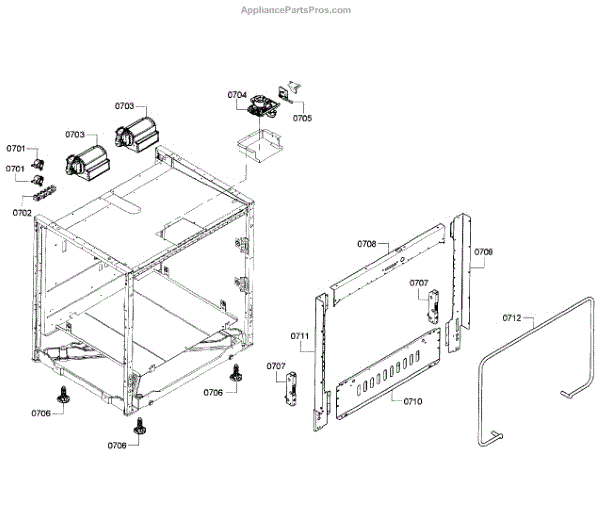 AppliancePartsPros.com

0703
0704
0705
0703
0701
0701
0702
0708
0709
0707
0712
0711
0707
0706
0710
0706
0706