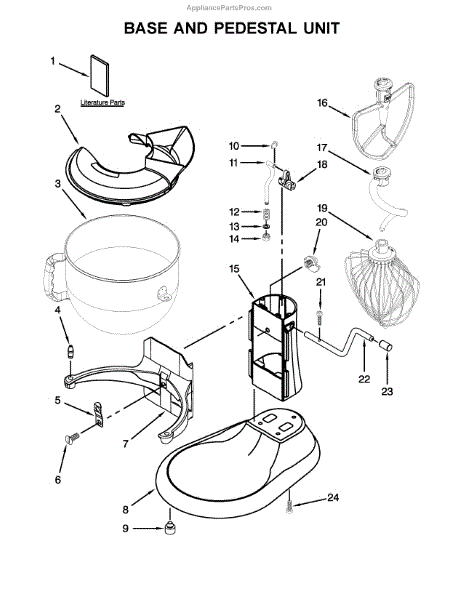 AppliancePartsPros.com

BASE AND PEDESTAL UNIT

1

Literature Parts

2

3

4

5

6

7

8

9

10

11

12

13

14

15

16

17

18

19

20

21

22

23

24