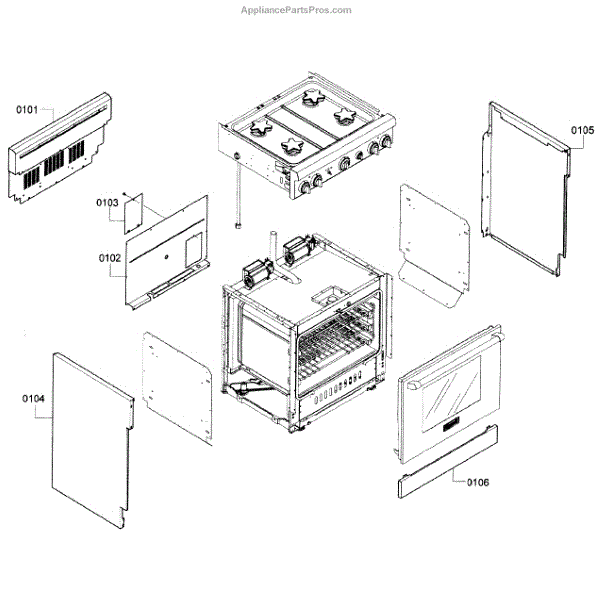 AppliancePartsPros.com

0101

0105

0103

0102

0104

0106