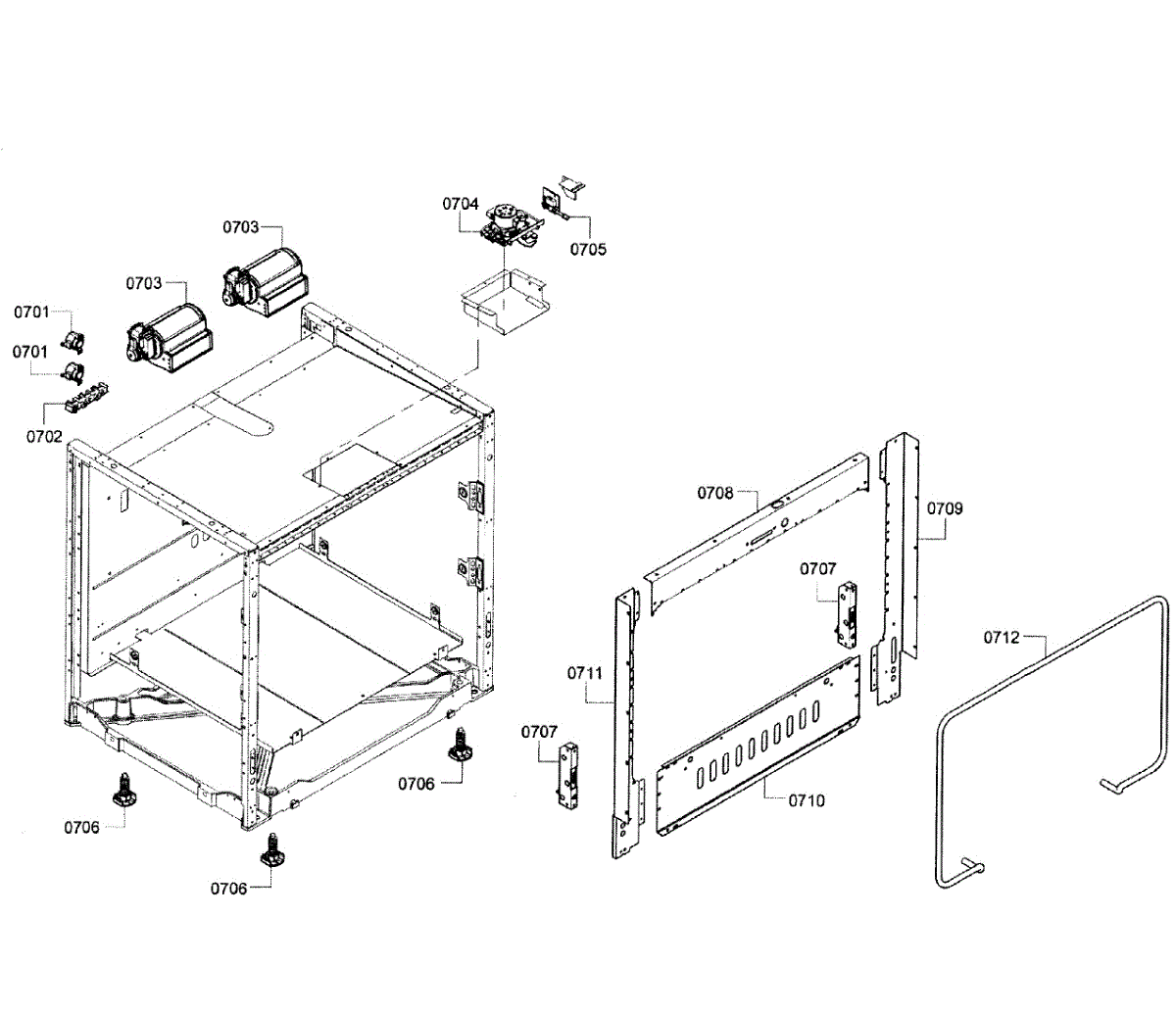 0704
0705
0703
0703
0701
0701
0702
0708
0709
0707
0712
0711
0707
0706
0710
0706
0706