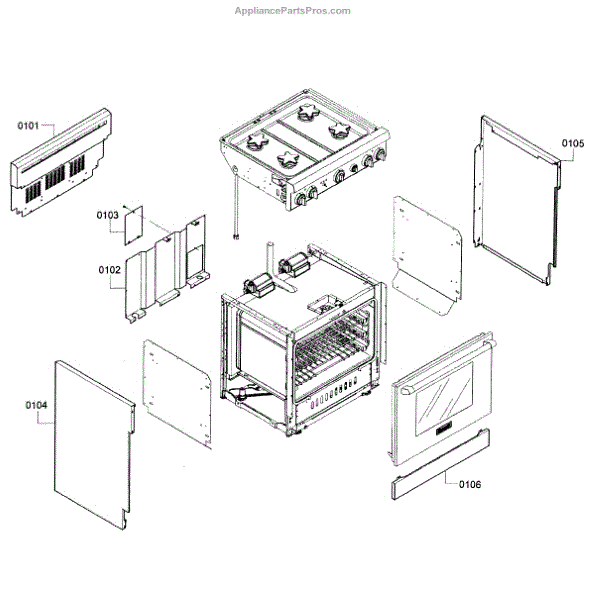 AppliancePartsPros.com

0101

0105

0103

0102

0104

0106