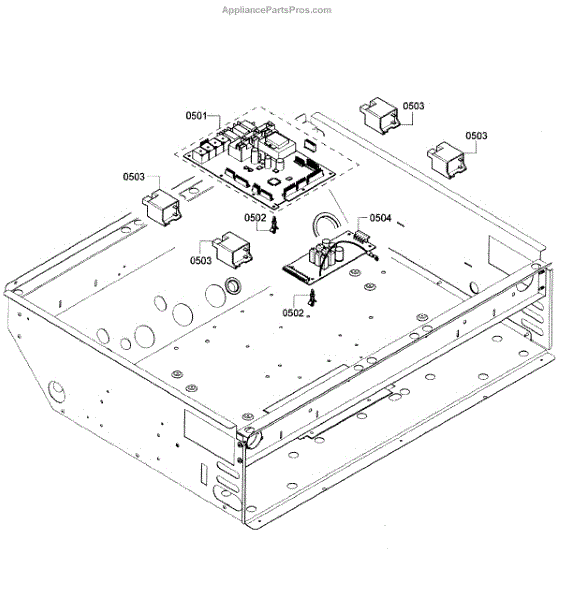 AppliancePartsPros.com

0501

0503

0503

0503

0502

0504

0503

0502