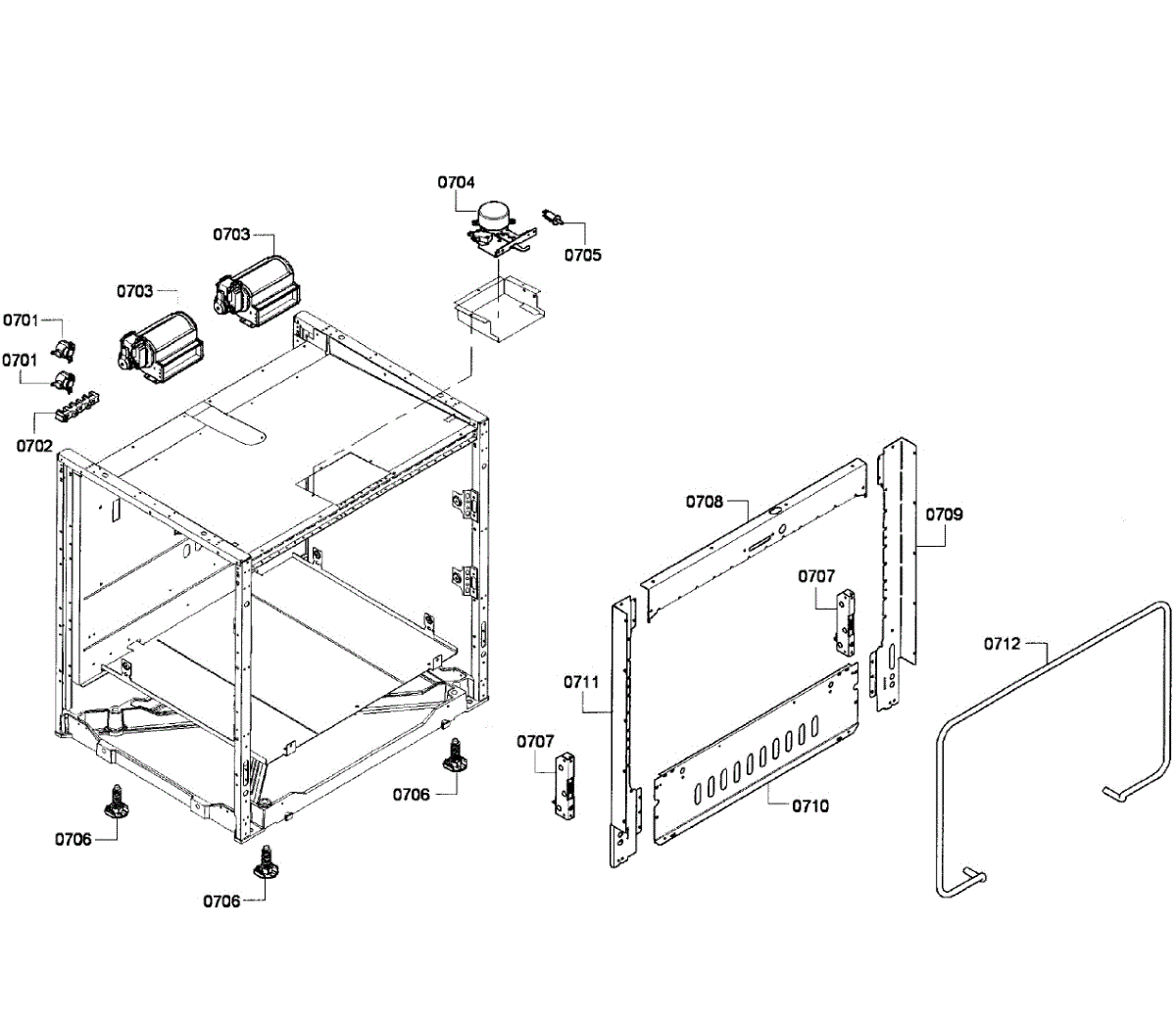 0704
0703
0705
0703
0701
0701
0702
0708
0709
0707
0712
0711
0707
0706
0710
0706
0706