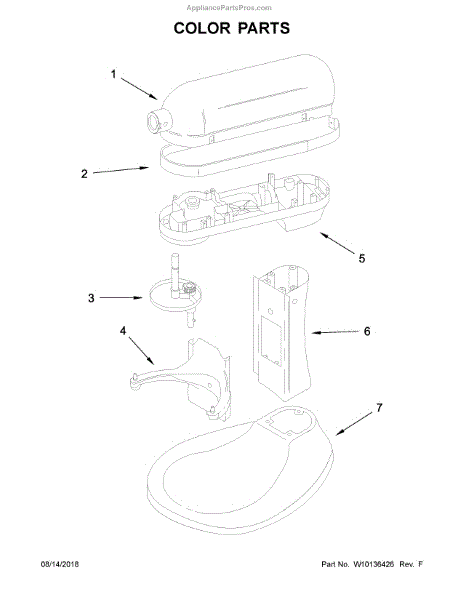 AppliancePartsPros.com

COLOR PARTS

1

2

5

3

6

4

7

08/14/2018

Part No. W10136426 Rev. F