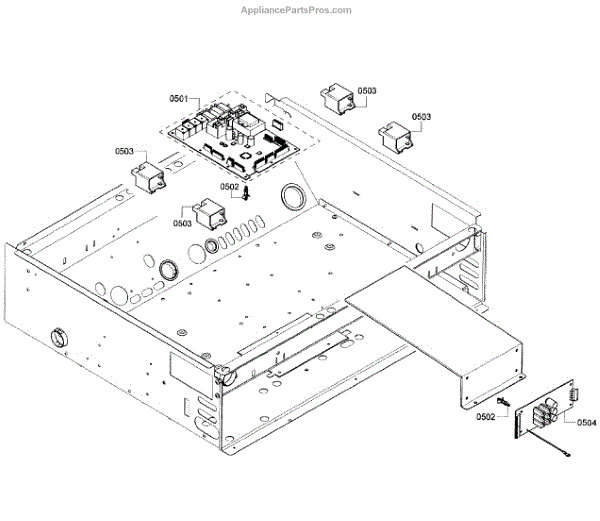 AppliancePartsPros.com

0501
0503
0503
0503
0502
0503
0502
0504