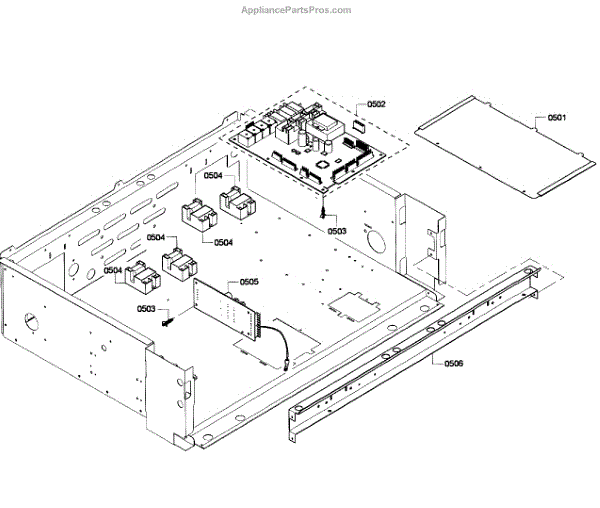 AppliancePartsPros.com

0502
0501
0504
0503
0504
0504
0504
0505
0503
0506