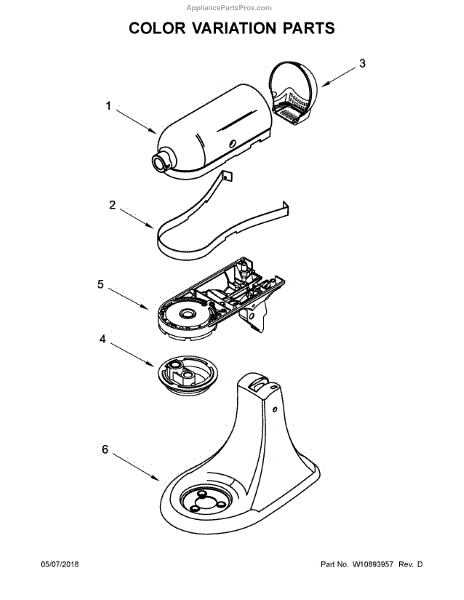 AppliancePartsPros.com

COLOR VARIATION PARTS

3

1

2

5

4

6

05/07/2018

Part No. W10893957 Rev. D