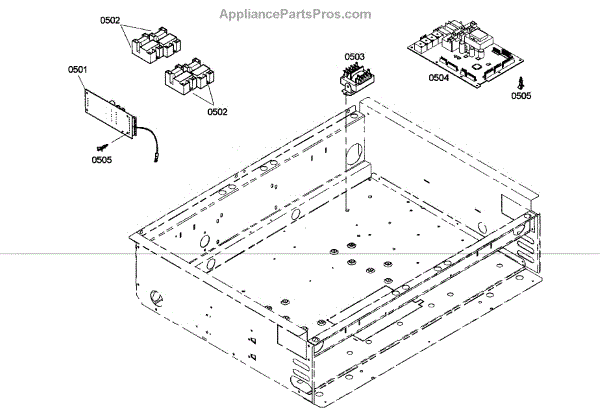 AppliancePartsPros.com

0502
0501
0502
0505
0503
0504
0505