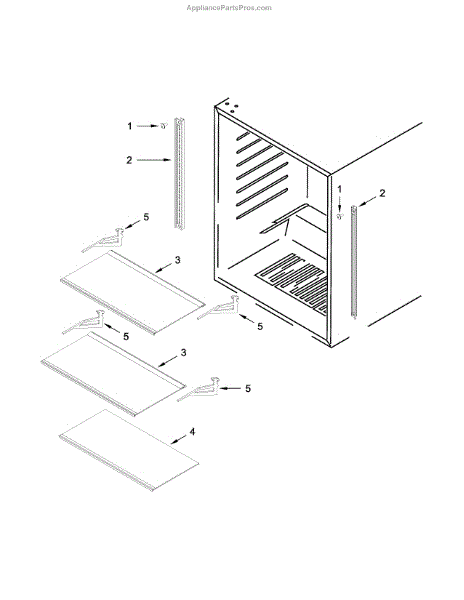 AppliancePartsPros.com

1
2
1
2
5
3
5
5
3
5
4