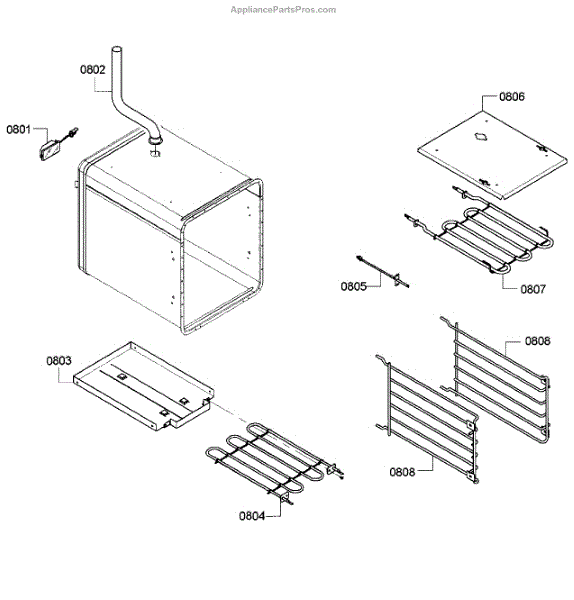 AppliancePartsPros.com

0802

0801

0806

0805

0807

0803

0808

0808

0804