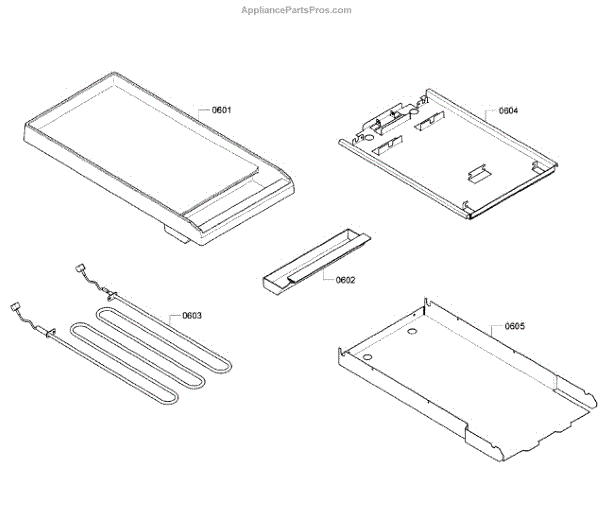 AppliancePartsPros.com

0601

0604

0602

0603

0605