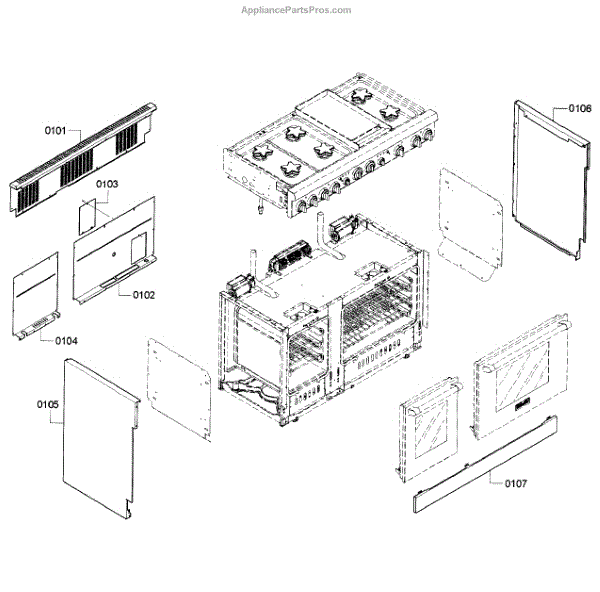 AppliancePartsPros.com

0101

0106

0103

0102

0104

0105

0107