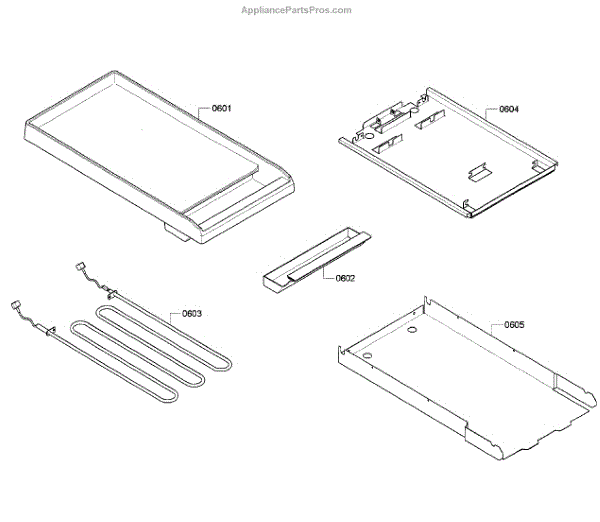 AppliancePartsPros.com

0601

0604

0602

0603

0605