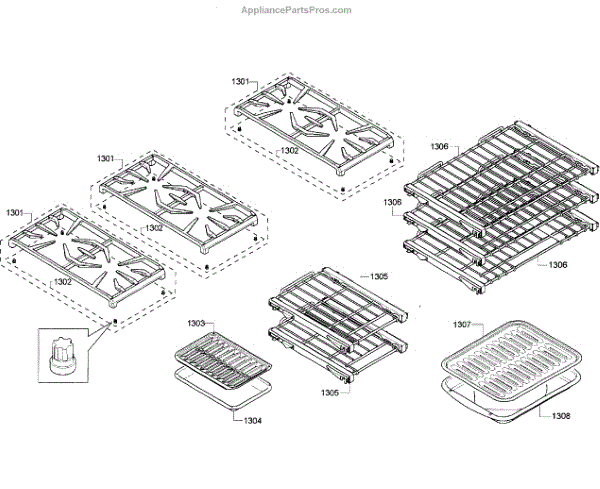 AppliancePartsPros.com

1301
1302
1301
1302
1301
1302
1306
1306
1306
1305
1305
1303
1304
1307
1308