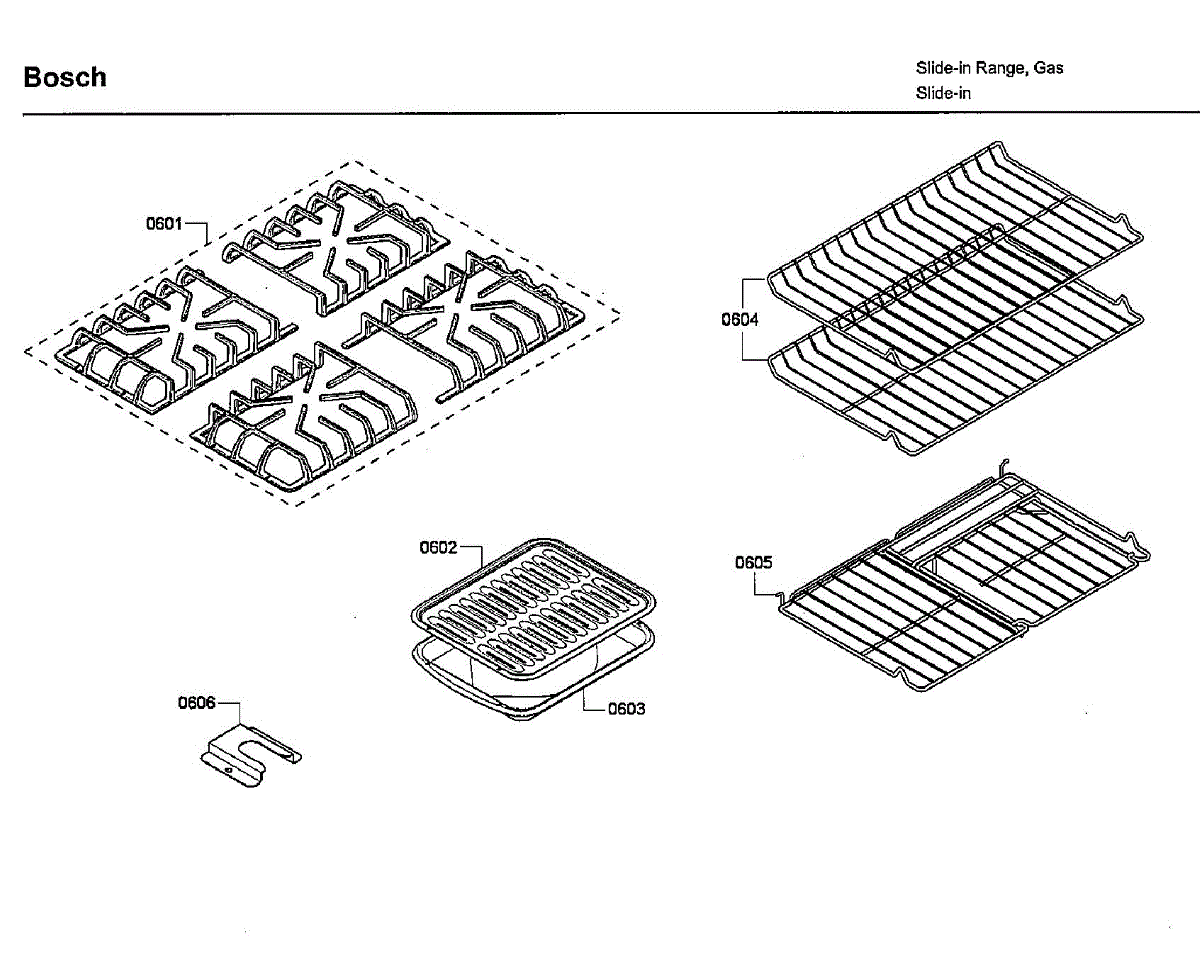 Bosch

Slide-in Range, Gas
Slide-in

0601

0604

0602

0605

0606

0603