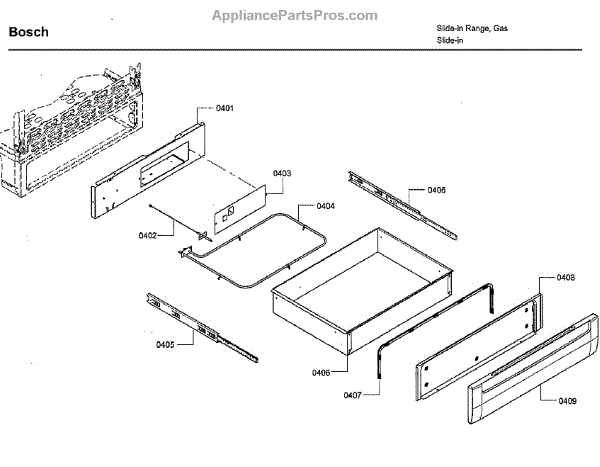 AppliancePartsPros.com

Bosch

Slide-in Range, Gas
Slide-in

0401

0403

0405

0404

0402

0408

0405

0406

0407

0409