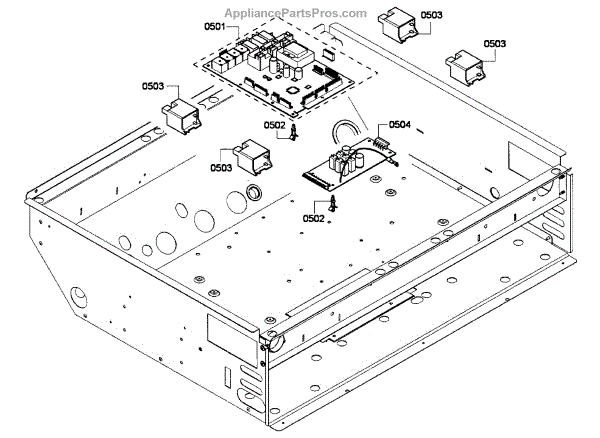 AppliancePartsPros.com
0501
0503
0503
0503
0502
0504
0503
0502