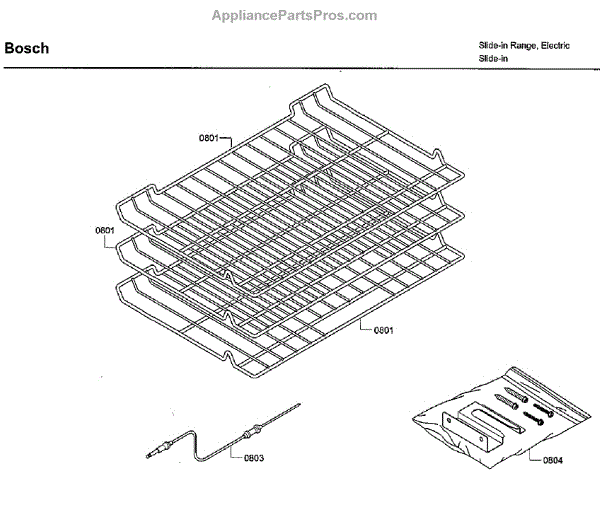 AppliancePartsPros.com

Bosch

Slide-in Range, Electric
Slide-in

0801

0801

0801

0803

0804