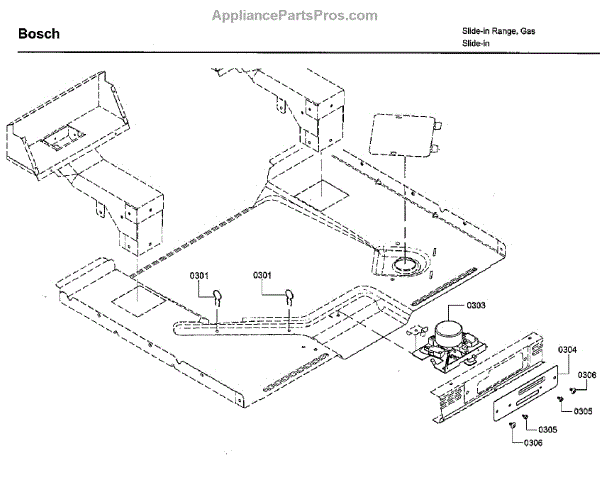 AppliancePartsPros.com

Bosch

Slide-in Range, Gas
Slide-in

0301
0301
0303
0304
0306
0305
0305
0306