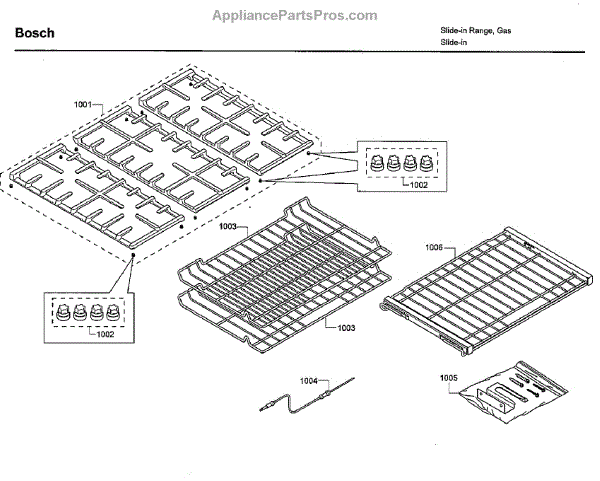 AppliancePartsPros.com

Bosch

Slide-in Range, Gas
Slide-in

1001

1002

1003

1006

1002

1003

1004

1005