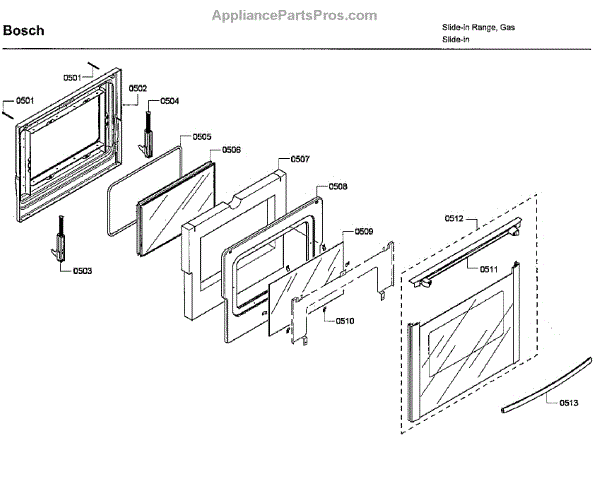 AppliancePartsPros.com

Bosch

Slide-in Range, Gas
Slide-in

0501
0501
0502
0504
0505
0506
0507
0508
0509
0503
0510
0512
0511
0513