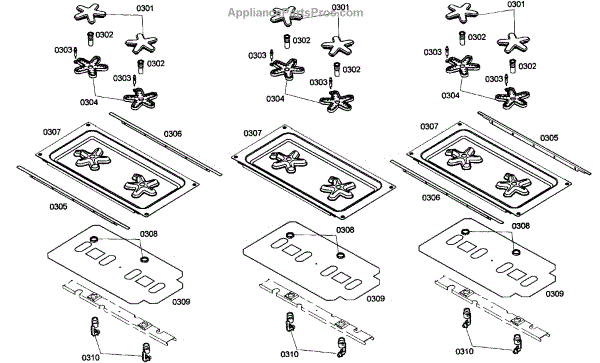 AppliancePartsPros.com

0301
0302
0303
0302
0303
0304
0307
0306
0305
0308
0309
0310

0301
0302
0303
0302
0303
0304
0307
0308
0309
0310

0301
0302
0303
0302
0303
0304
0307
0305
0306
0308
0309
0310