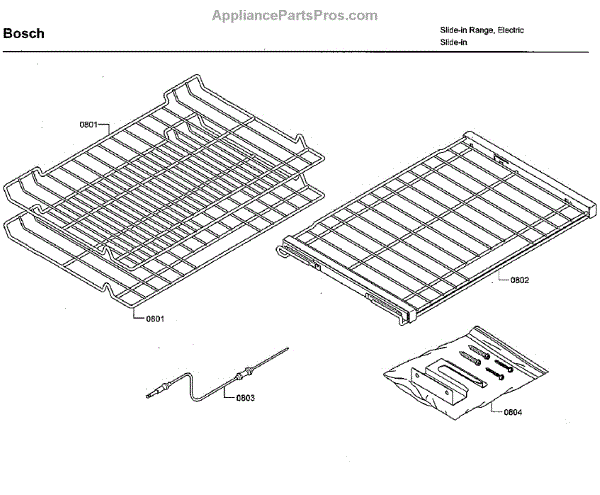 AppliancePartsPros.com

Bosch

Slide-in Range, Electric
Slide-in

0801

0801

0802

0803

0804