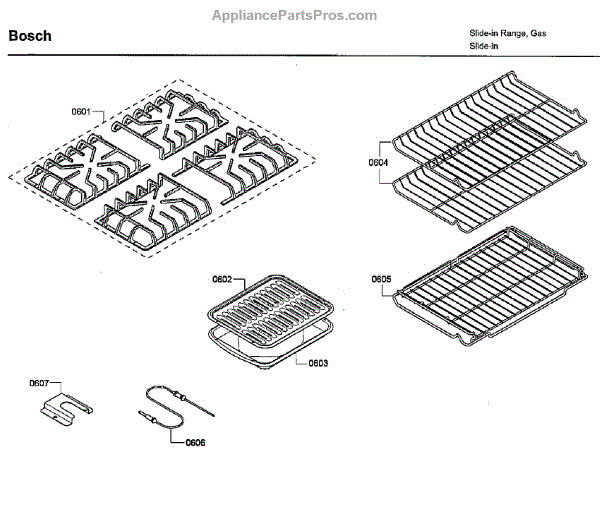 AppliancePartsPros.com

Bosch

Slide-in Range, Gas
Slide-in

0601

0604

0602

0605

0603

0607

0606