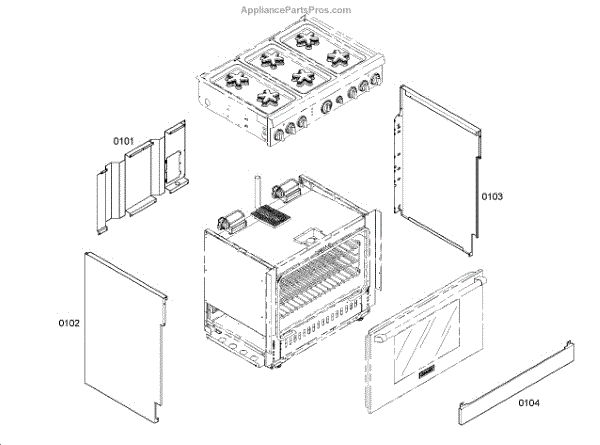 AppliancePartsPros.com

0101

0103

0102

0104