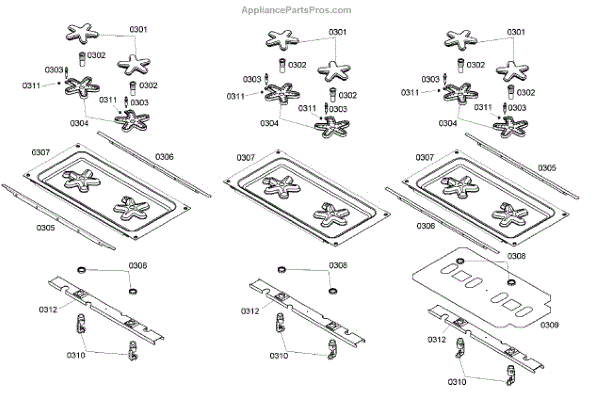 AppliancePartsPros.com

0301
0302
0303
0311
0302
0311
0303
0304
0307
0306
0305
0308
0312
0310

0301
0302
0303
0311
0302
0311
0303
0304
0307
0308
0312
0310

0301
0302
0303
0311
0302
0311
0303
0304
0307
0305
0306
0308
0309
0312
0310