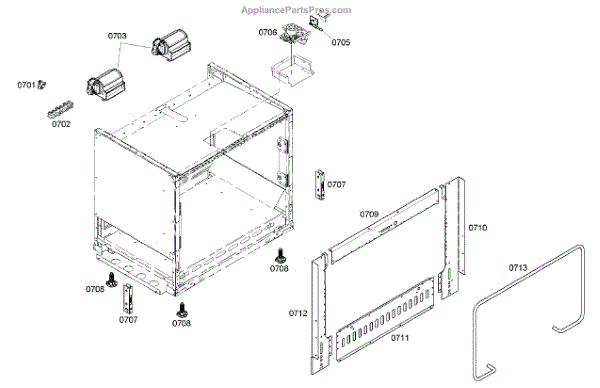 AppliancePartsPros.com

0703
0706
0705
0701
0702
0707
0709
0710
0708
0713
0708
0707
0708
0712
0711