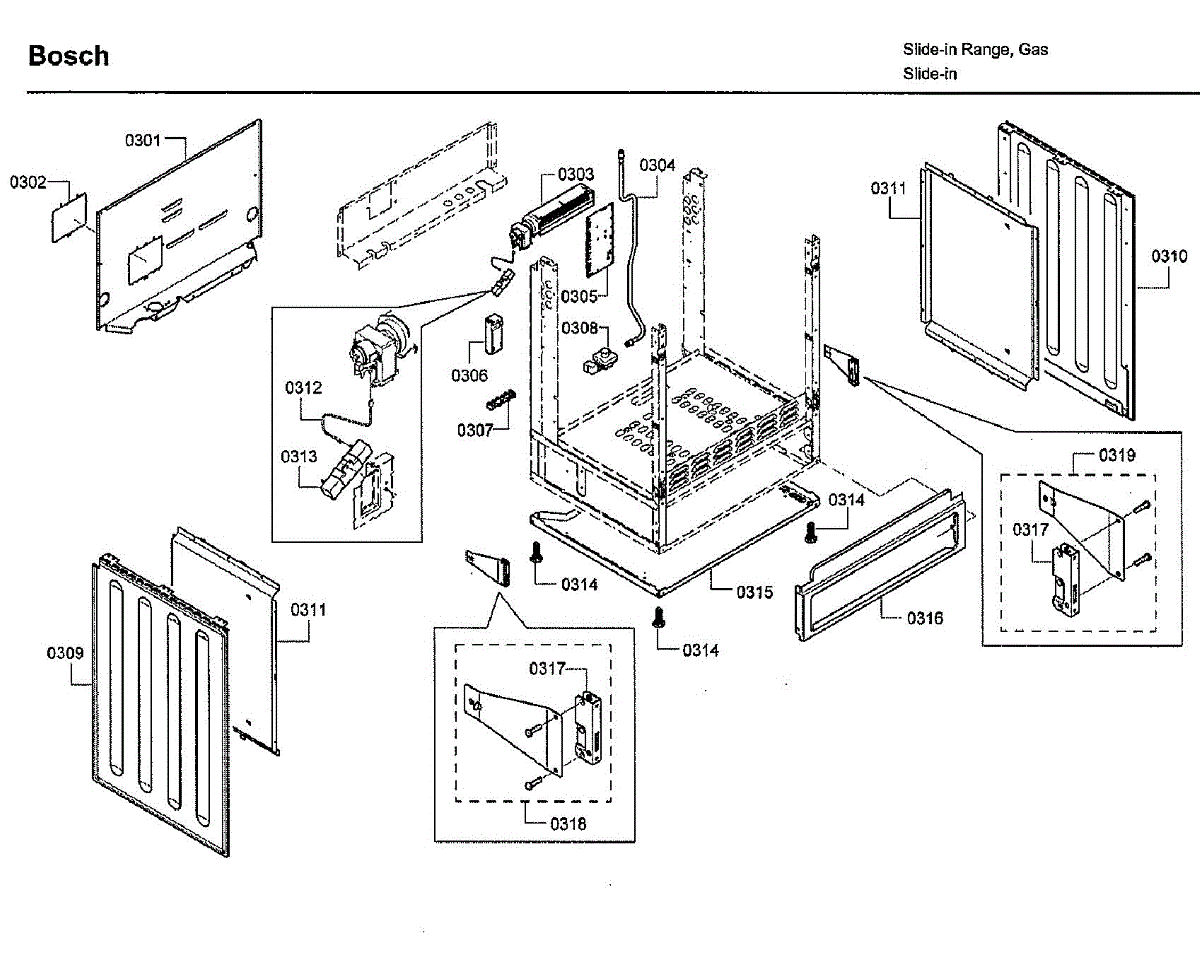 Bosch

Slide-in Range, Gas
Slide-in

0301
0302
0303
0304
0311
0310
0305
0308
0306
0312
0307
0313
0319
0317
0314
0314
0315
0316
0311
0309
0314
0317
0318