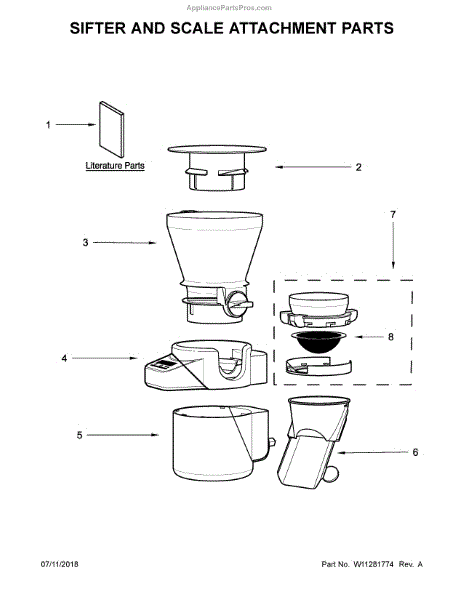 AppliancePartsPros.com

SIFTER AND SCALE ATTACHMENT PARTS

1

Literature Parts

2

3

7

8

4

5

6

07/11/2018

Part No. W11281774 Rev. A